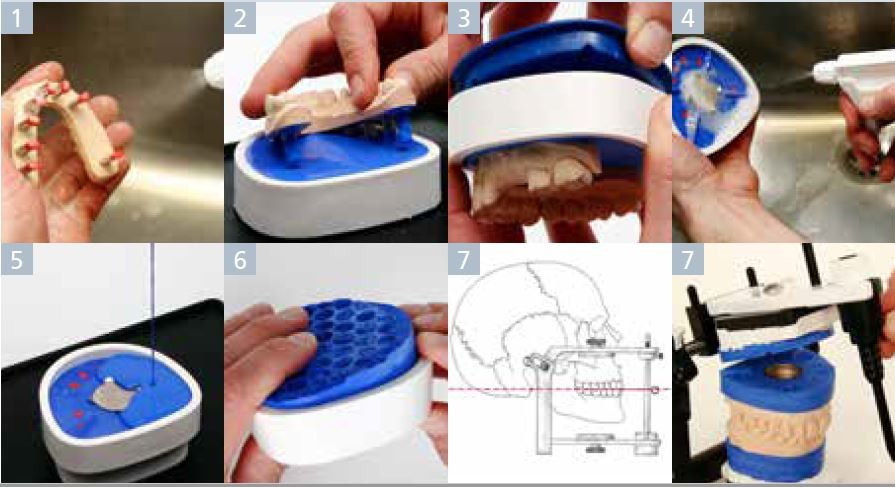 1
2
3
4
5
6
7
7